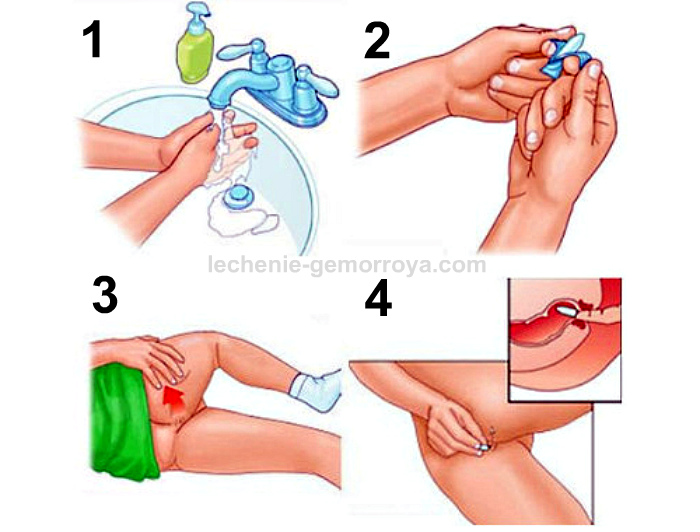 1

2

lechenie-gemorroya.com

3

4